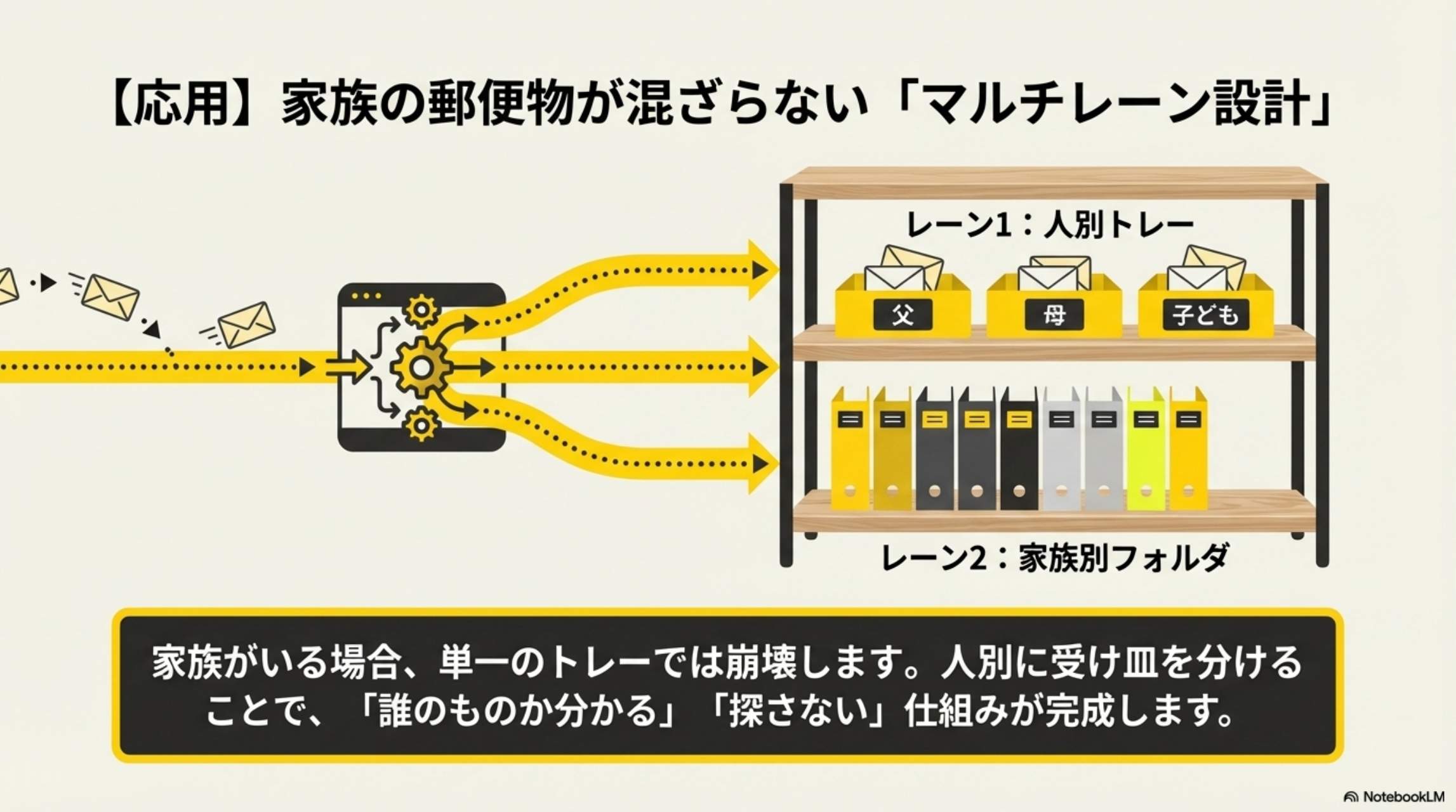 【応用】家族の郵便物が混ざらない「マルチレーン設計」

レーン1：人別トレー

父

母

子ども

レーン2：家族別フォルダ

家族がいる場合、単一のトレーでは崩壊します。人別に受け皿を分けることで、「誰のものか分かる」「探さない」仕組みが完成します。

NotebookLM