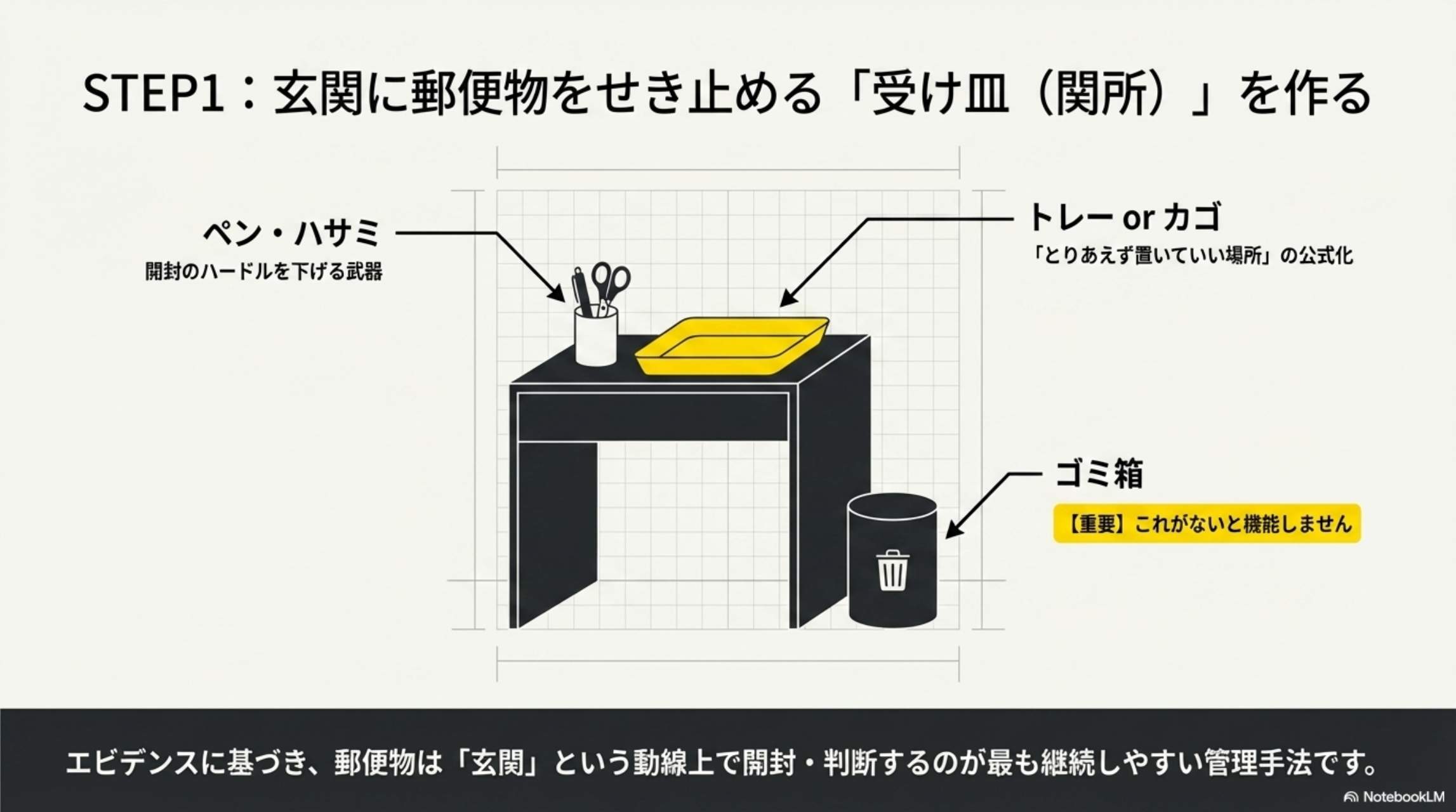 STEP1：玄関に郵便物をせき止める「受け皿（関所）」を作る

ペン・ハサミ
開封のハードルを下げる武器

トレー or カゴ
「とりあえず置いていい場所」の公式化

ゴミ箱
【重要】これがないと機能しません

エビデンスに基づき、郵便物は「玄関」という動線上で開封・判断するのが最も継続しやすい管理手法です。

NotebookLM