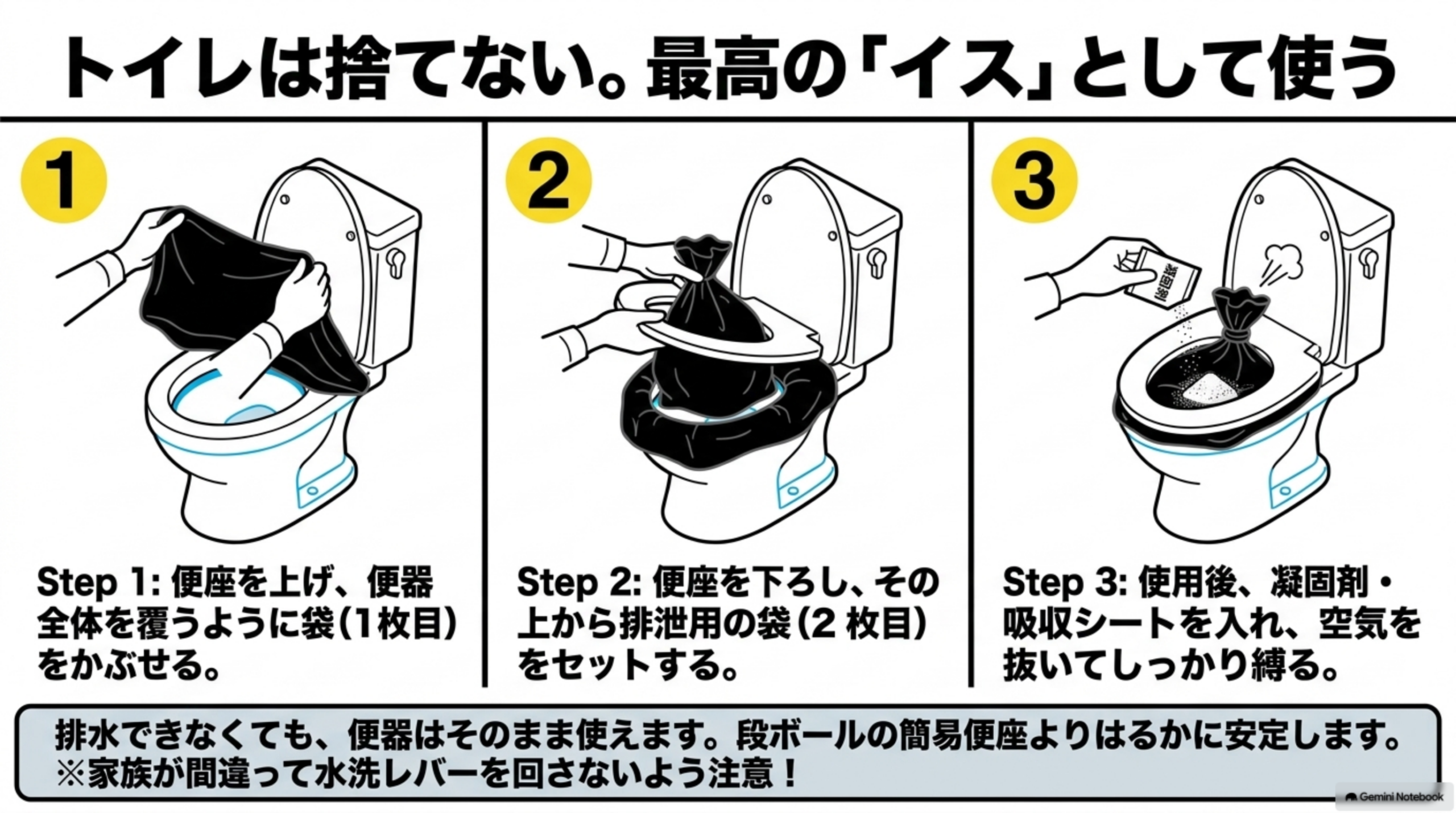 トイレは捨てない。最高の「イス」として使う

1

Step 1: 便座を上げ、便器全体を覆うように袋（1枚目）をかぶせる。

2

Step 2: 便座を下ろし、その上から排泄用の袋（2 枚目）をセットする。

3

凝固剤

Step 3: 使用後、凝固剤・吸収シートを入れ、空気を抜いてしっかり縛る。

排水できなくても、便器はそのまま使えます。段ボールの簡易便座よりはるかに安定します。
※家族が間違って水洗レバーを回さないよう注意！

Gemini Notebook